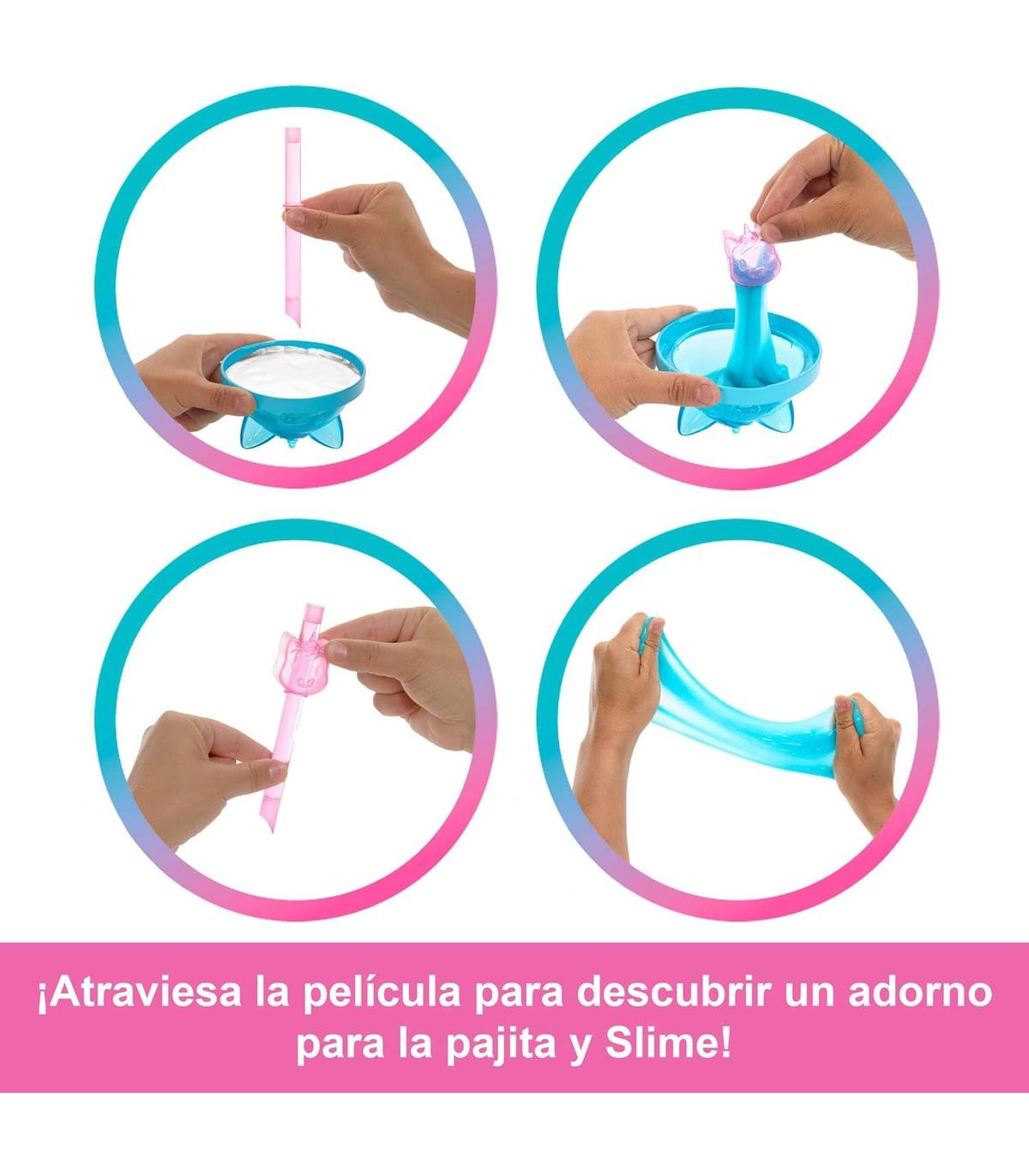 ¡Atraviesa la película para descubrir un adorno para la pajita y Slime!