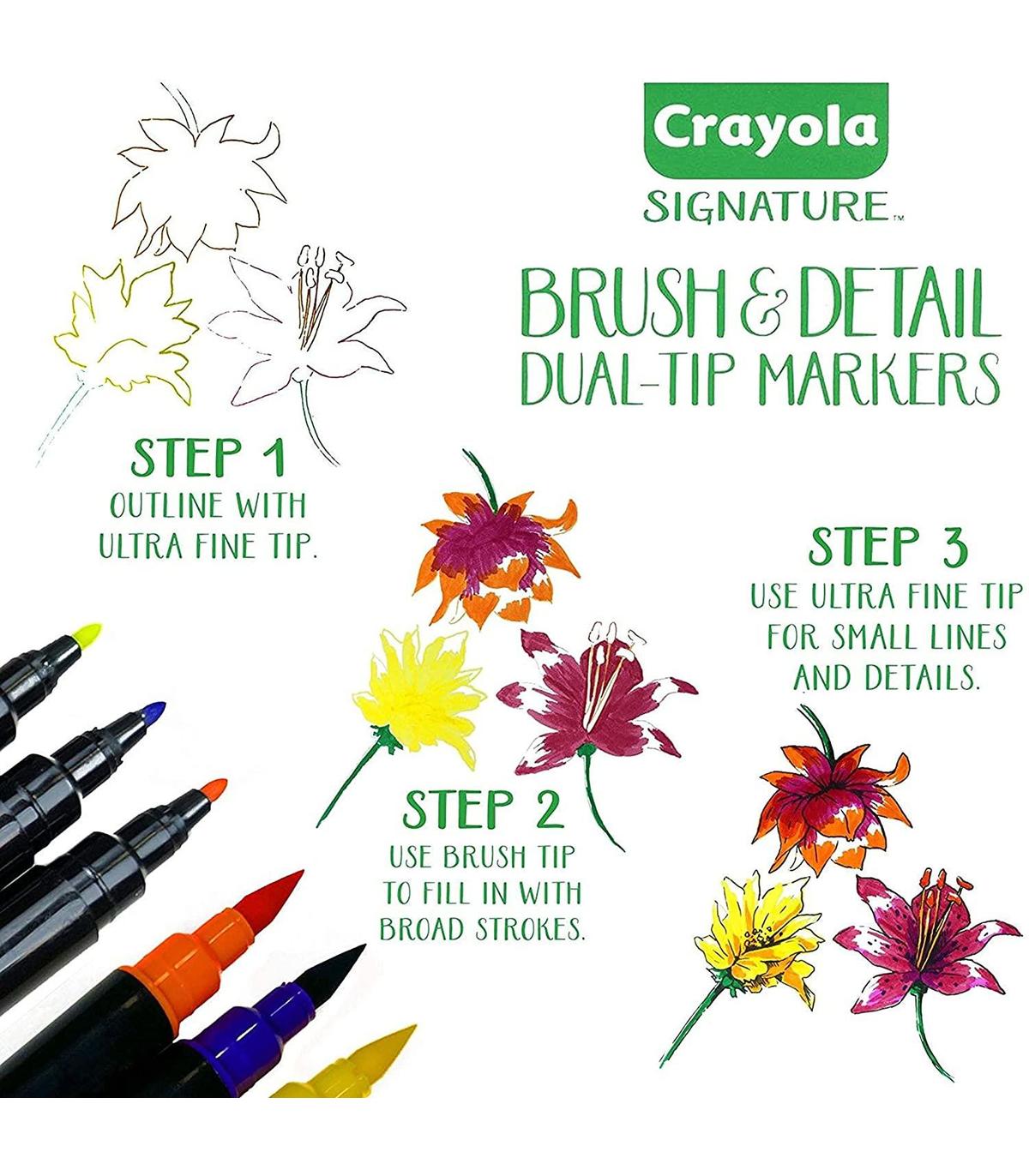 Crayola
SIGNATURE™

BRUSH & DETAIL
DUAL-TIP MARKERS

STEP 1
OUTLINE WITH ULTRA FINE TIP.

STEP 2
USE BRUSH TIP TO FILL IN WITH BROAD STROKES.

STEP 3
USE ULTRA FINE TIP FOR SMALL LINES AND DETAILS.